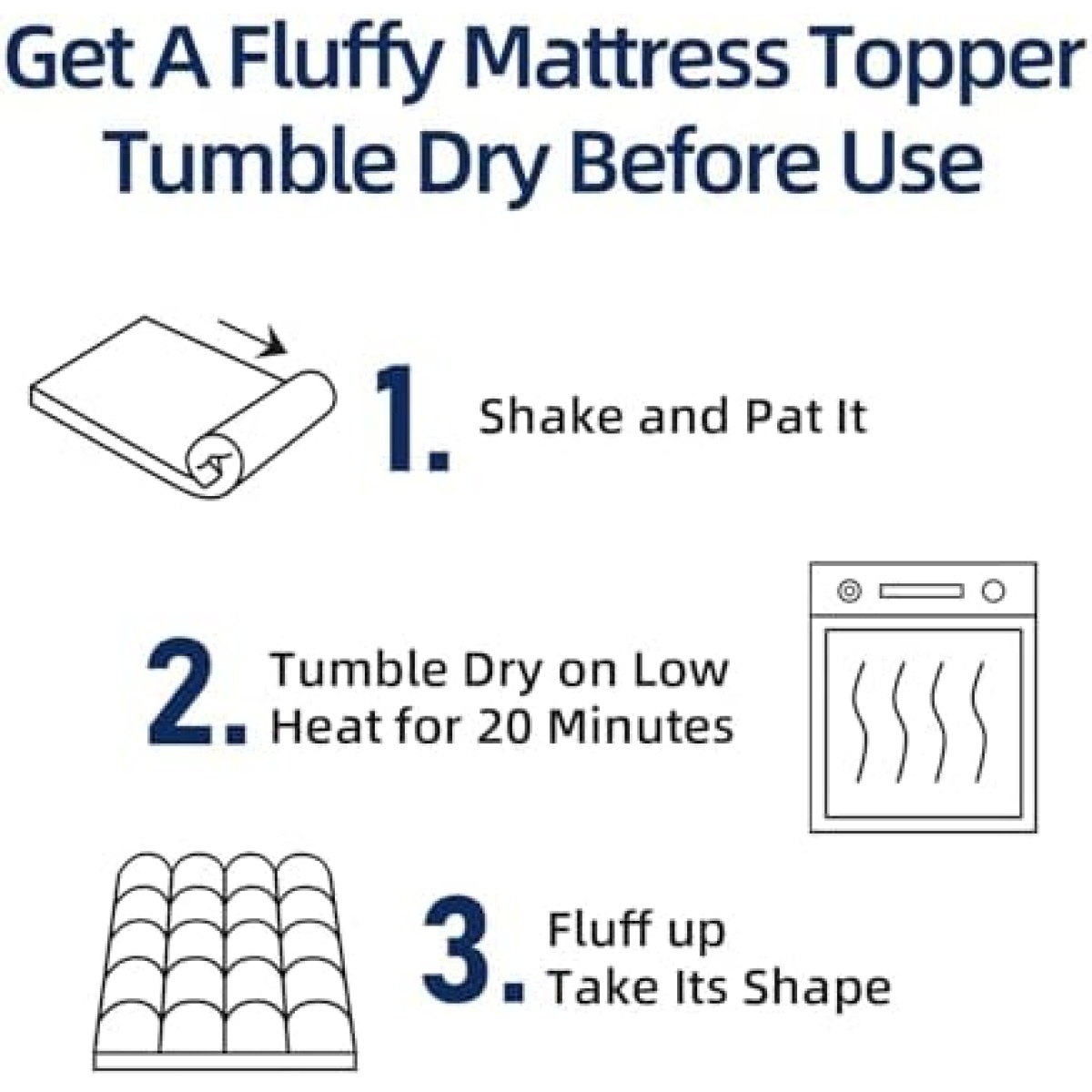 Get A Fluffy Mattress Topper
Tumble Dry Before Use

1. Shake and Pat It

2. Tumble Dry on Low Heat for 20 Minutes

3. Fluff up Take Its Shape