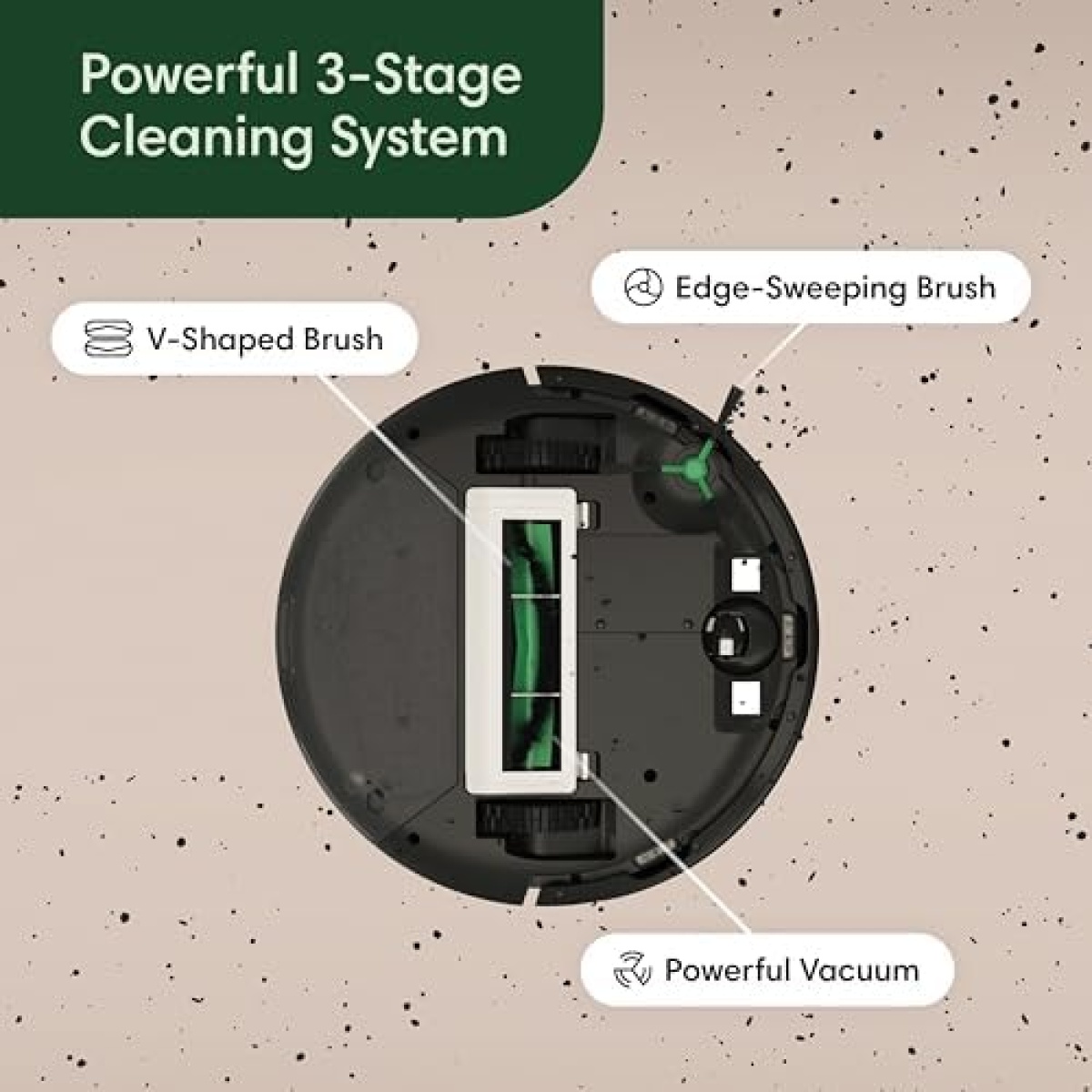 Powerful 3-Stage Cleaning System

Edge-Sweeping Brush

V-Shaped Brush

Powerful Vacuum