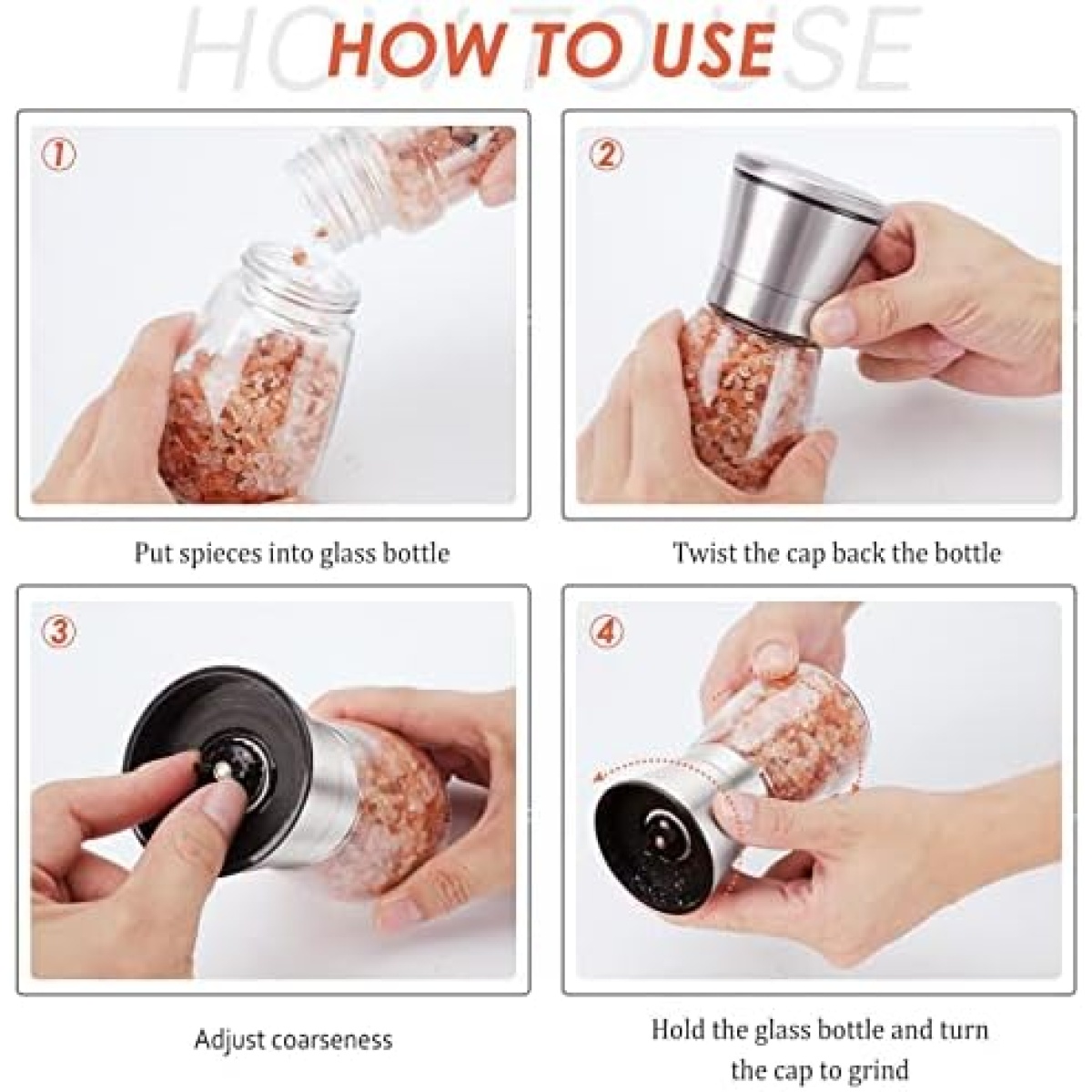 HOW TO USE

HOW TO USE

①

Put spieces into glass bottle

②

Twist the cap back the bottle

③

Adjust coarseness

④

Hold the glass bottle and turn the cap to grind