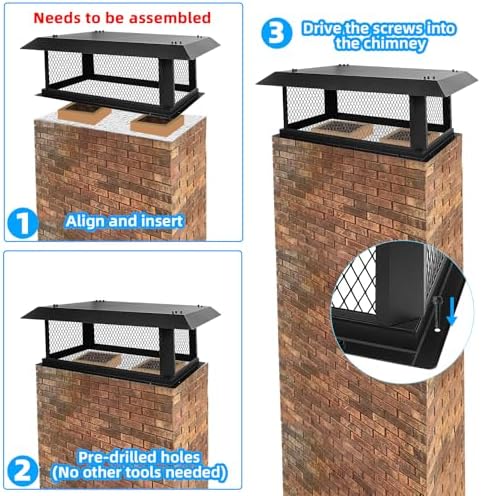 Needs to be assembled

1 Align and insert

2 Pre-drilled holes (No other tools needed)

3 Drive the screws into the chimney